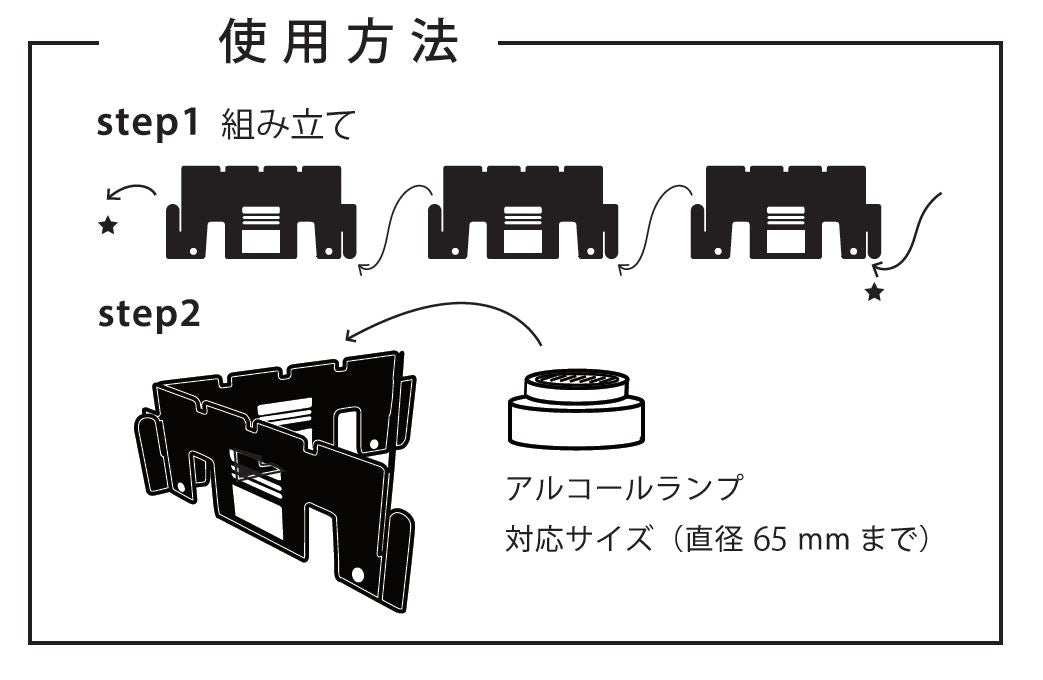 使用方法

step1 組み立て

★

★

step2

アルコールランプ
対応サイズ（直径 65 mm まで）